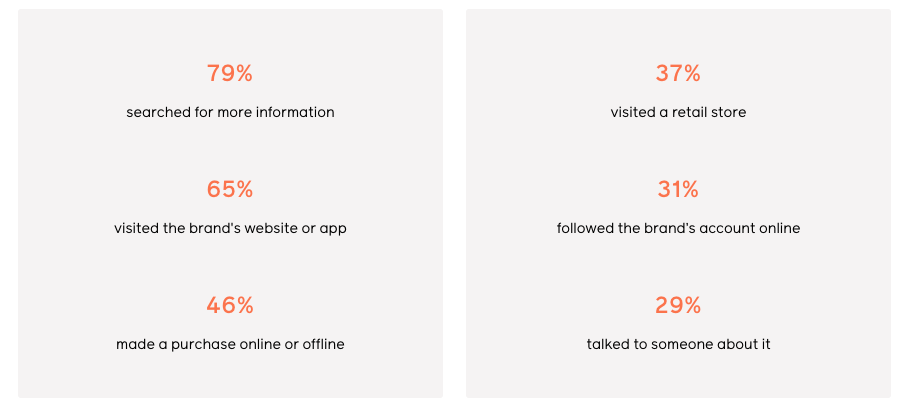 79%

searched for more information

65%

visited the brand's website or app

46%

made a purchase online or offline

37%

visited a retail store

31%

followed the brand's account online

29%

talked to someone about it